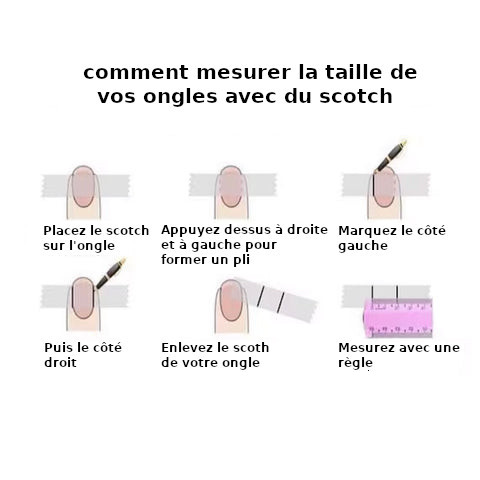 comment mesurer la taille de vos ongles avec du scotch

Placez le scotch sur l'ongle

Appuyez dessus à droite et à gauche pour former un pli

Marquez le côté gauche

Puis le côté droit

Enlevez le scoth de votre ongle

Mesurez avec une règle